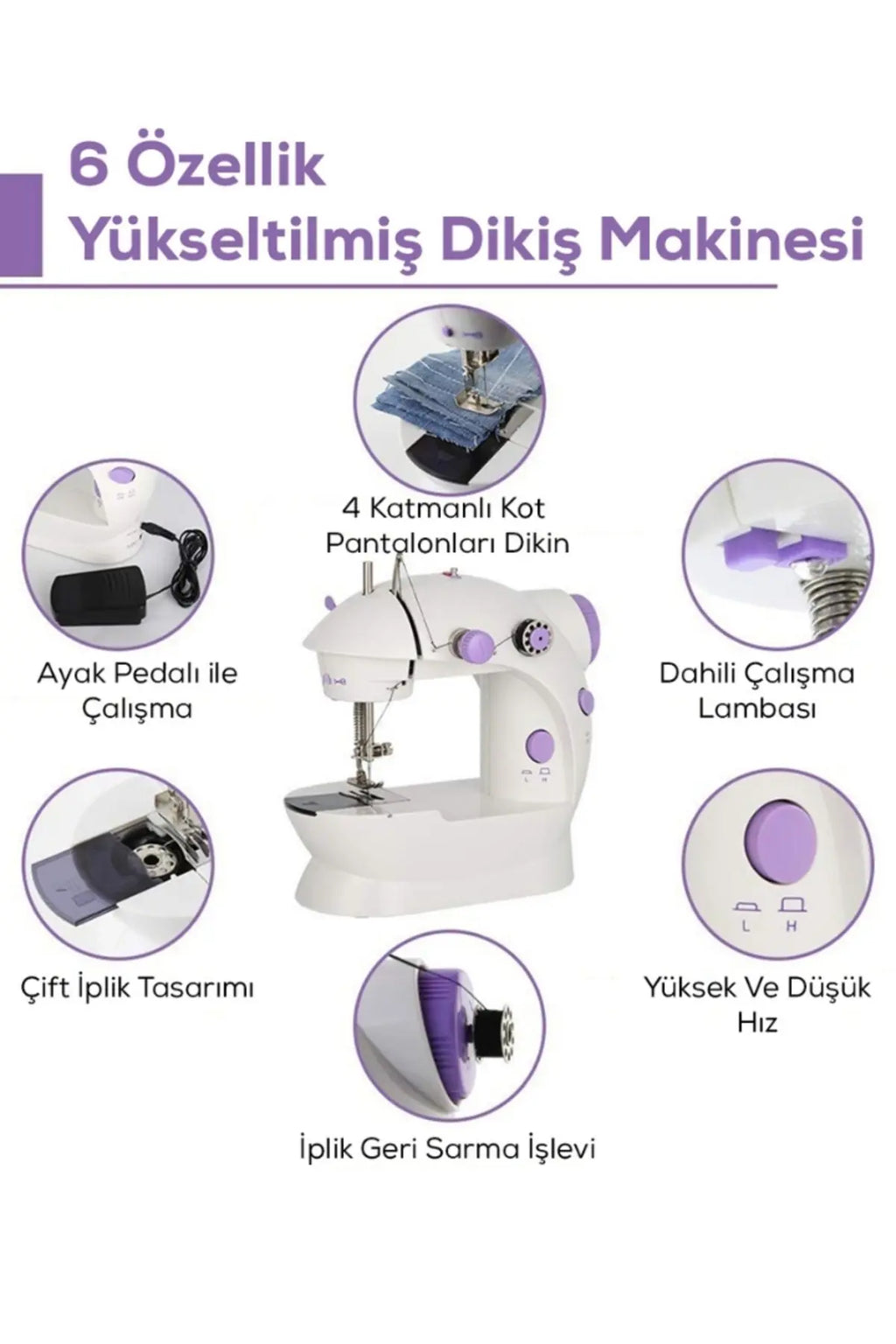 6 Özellik
Yükseltilmiş Dikiş Makinesi

4 Katmanlı Kot Pantalonları Dikin

Ayak Pedalı ile Çalışma

Dahili Çalışma Lambası

L H

Çift İplik Tasarımı

L H

Yüksek Ve Düşük Hız

İplik Geri Sarma İşlevi